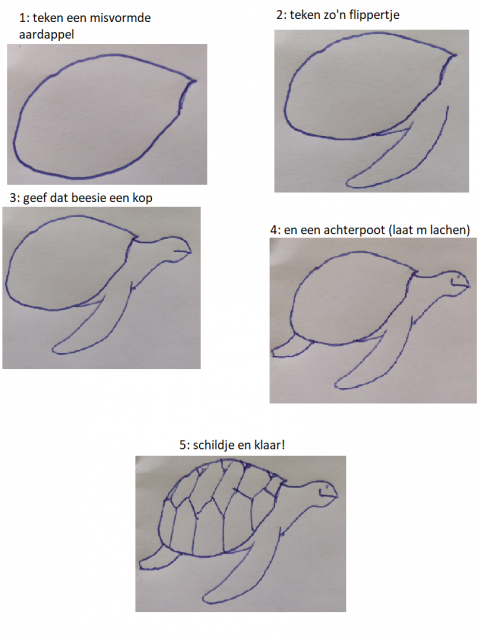 1: teken een misvormde aardappel

2: teken zo'n flippertje

3: geef dat beesie een kop

4: en een achterpoot (laat m lachen)

5: schildje en klaar!